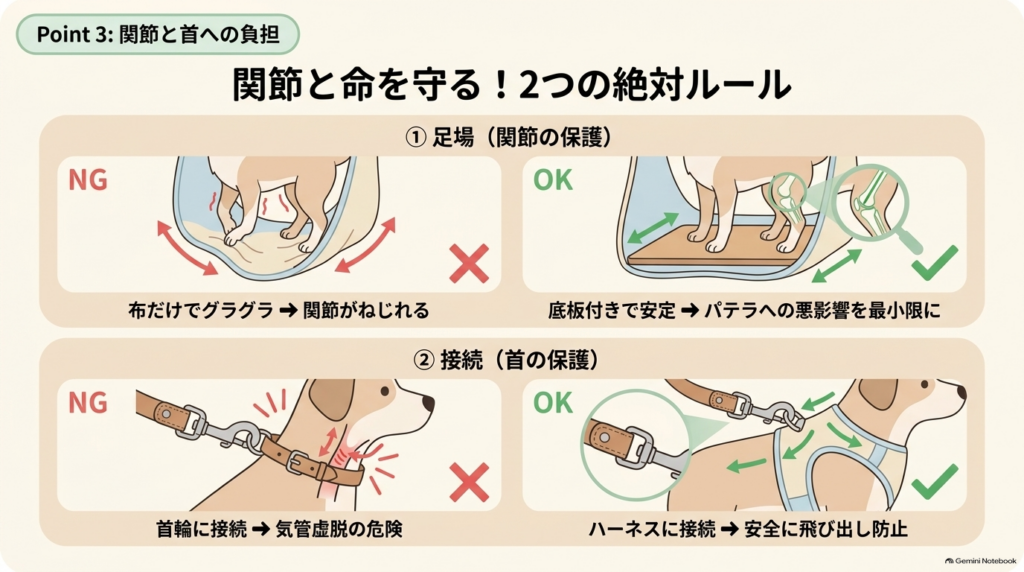 Point 3: 関節と首への負担

関節と命を守る！2つの絶対ルール

① 足場（関節の保護）

NG

布だけでグラグラ ➜ 関節がねじれる

OK

底板付きで安定 ➜ パテラへの悪影響を最小限に

② 接続（首の保護）

NG

首輪に接続 ➜ 気管虚脱の危険

OK

ハーネスに接続 ➜ 安全に飛び出し防止

Gemini Notebook