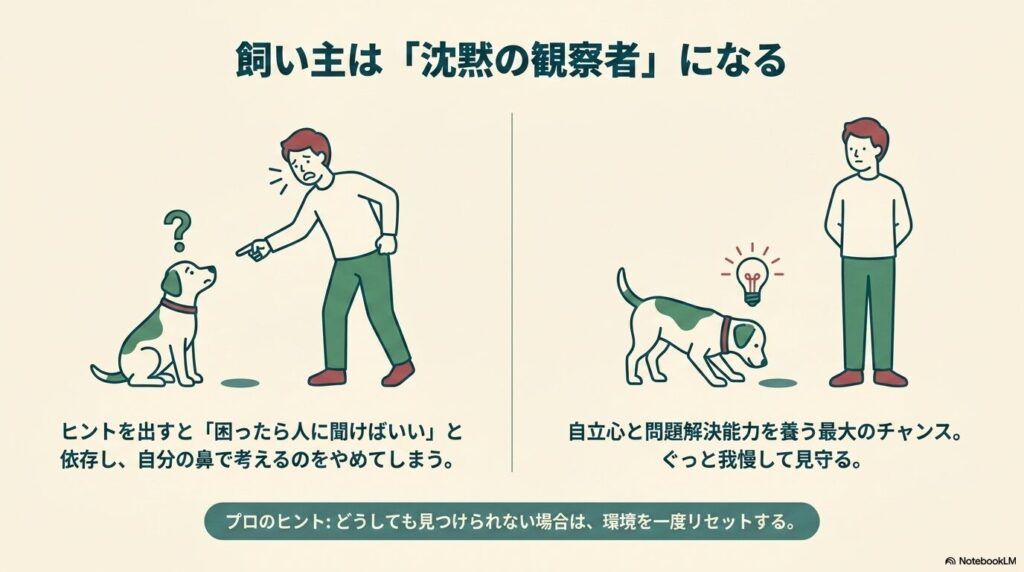 飼い主は「沈黙の観察者」になる

?

ヒントを出すと「困ったら人に聞けばいい」と依存し、自分の鼻で考えるのをやめてしまう。

自立心と問題解決能力を養う最大のチャンス。ぐっと我慢して見守る。

プロのヒント: どうしても見つけられない場合は、環境を一度リセットする。

NotebookLM