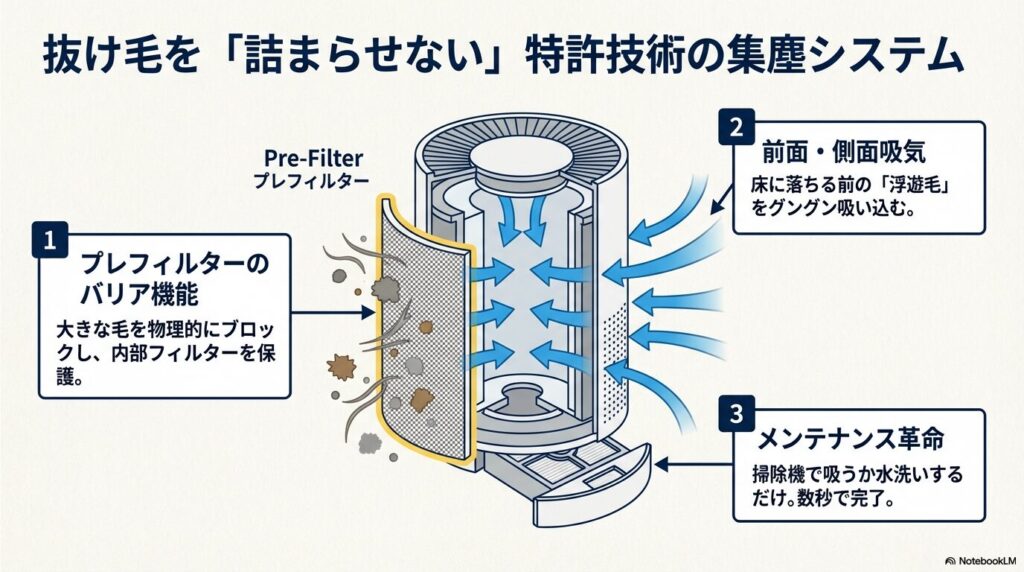 抜け毛を「詰まらせない」特許技術の集塵システム

Pre-Filter
プレフィルター

1
プレフィルターのバリア機能
大きな毛を物理的にブロックし、内部フィルターを保護。

2
前面・側面吸気
床に落ちる前の「浮遊毛」をグングン吸い込む。

3
メンテナンス革命
掃除機で吸うか水洗いするだけ。数秒で完了。

NotebookLM