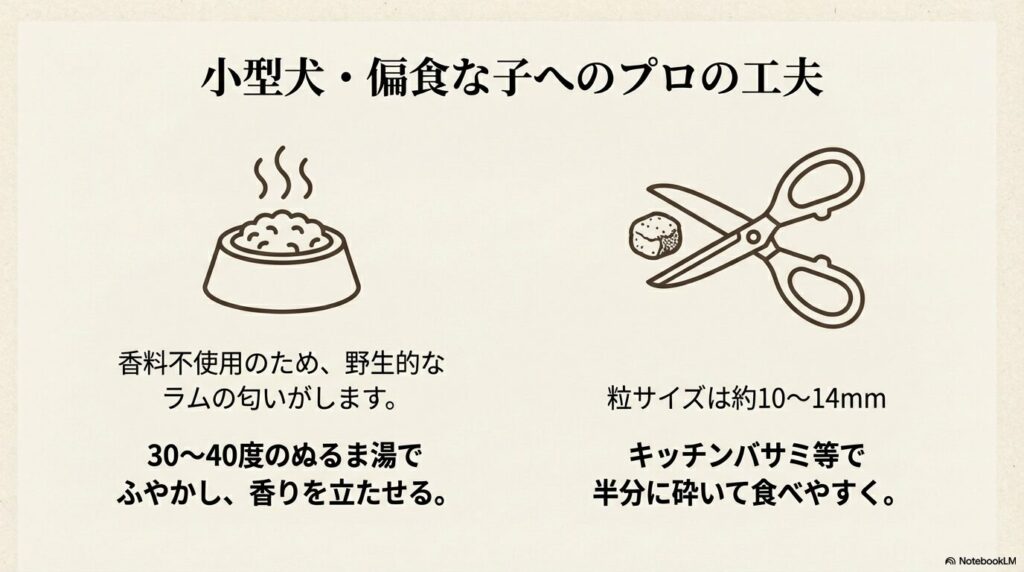 小型犬・偏食な子へのプロの工夫

香料不使用のため、野生的なラムの匂いがします。

30〜40度のぬるま湯でふやかし、香りを立たせる。

粒サイズは約10〜14mm

キッチンバサミ等で半分に砕いて食べやすく。

NotebookLM