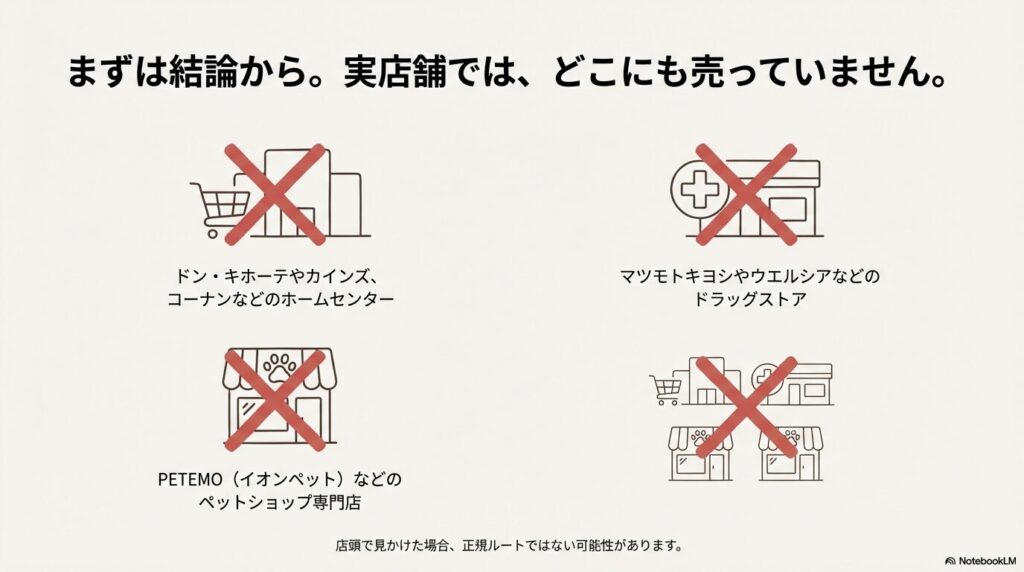 まずは結論から。実店舗では、どこにも売っていません。

ドン・キホーテやカインズ、コーナンなどのホームセンター

マツモトキヨシやウエルシアなどのドラッグストア

PETEMO（イオンペット）などのペットショップ専門店

店頭で見かけた場合、正規ルートではない可能性があります。

NotebookLM