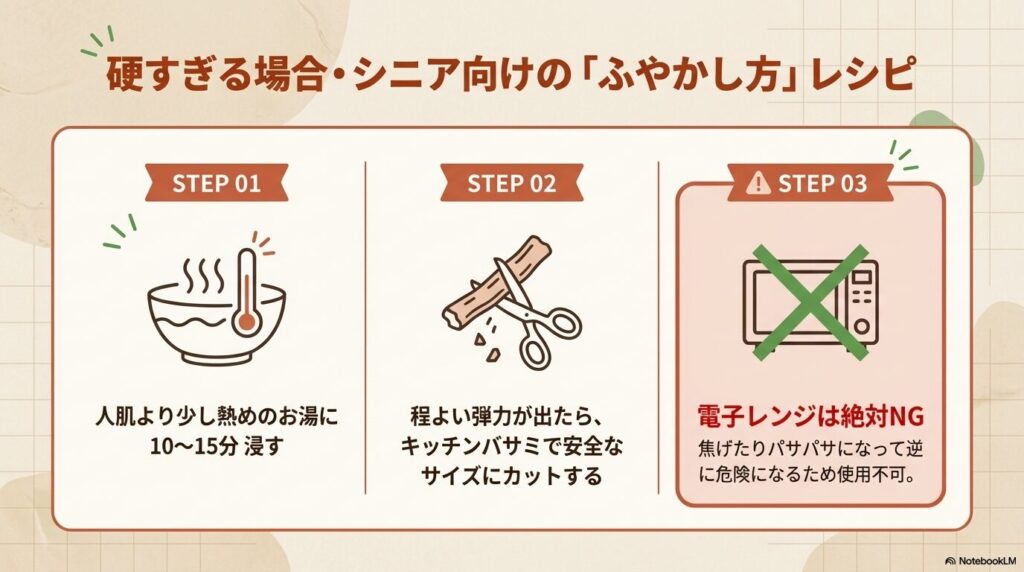 硬すぎる場合・シニア向けの「ふやかし方」レシピ

STEP 01

人肌より少し熱めのお湯に10〜15分 浸す

STEP 02

程よい弾力が出たら、キッチンバサミで安全なサイズにカットする

STEP 03

電子レンジは絶対NG

焦げたりパサパサになって逆に危険になるため使用不可。

NotebookLM